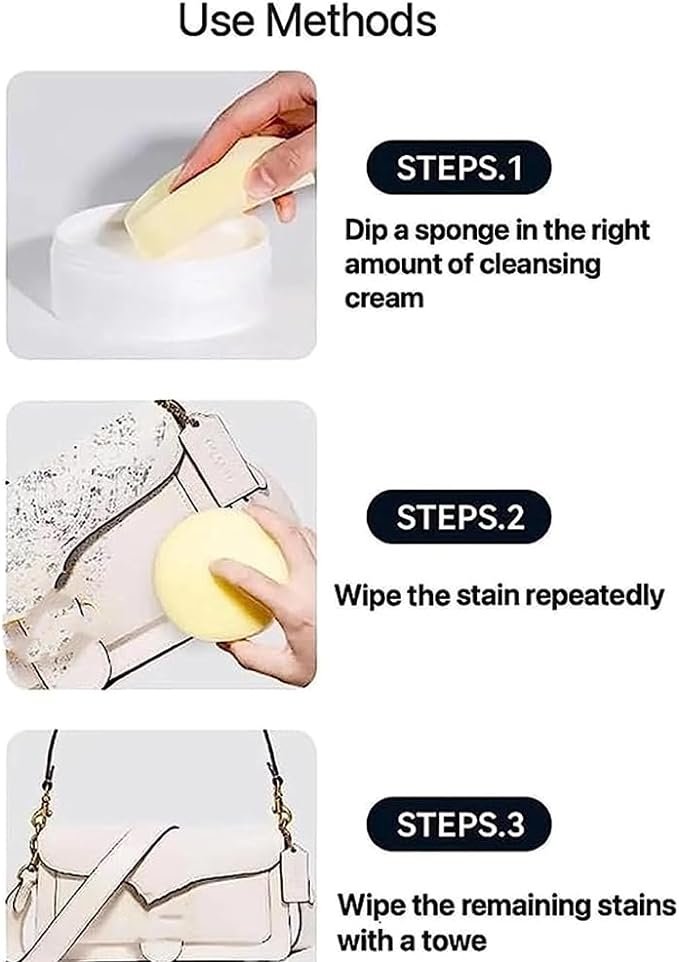 Use Methods

STEPS.1

Dip a sponge in the right amount of cleansing cream

STEPS.2

Wipe the stain repeatedly

STEPS.3

Wipe the remaining stains with a towe